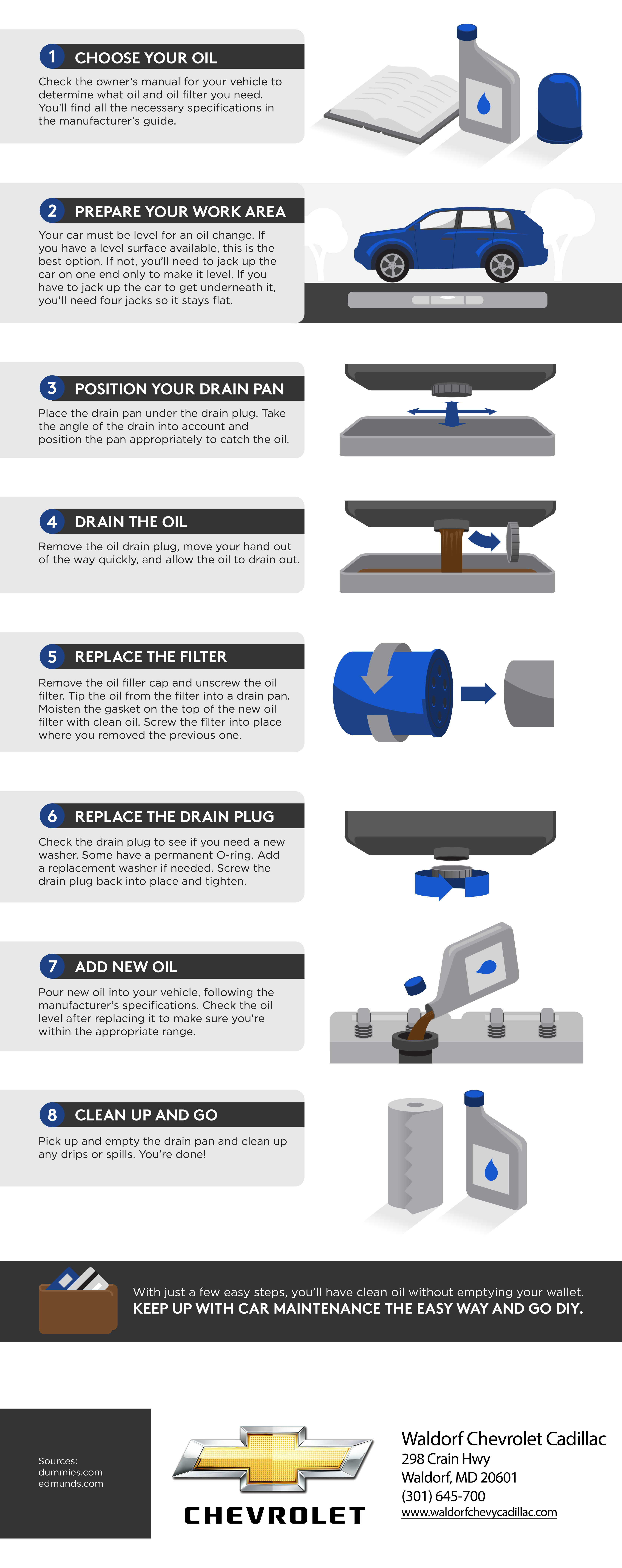 1 CHOOSE YOUR OIL

Check the owner's manual for your vehicle to determine what oil and oil filter you need. You'll find all the necessary specifications in the manufacturer's guide.

2 PREPARE YOUR WORK AREA

Your car must be level for an oil change. If you have a level surface available, this is the best option. If not, you'll need to jack up the car on one end only to make it level. If you have to jack up the car to get underneath it, you'll need four jacks so it stays flat.

3 POSITION YOUR DRAIN PAN

Place the drain pan under the drain plug. Take the angle of the drain into account and position the pan appropriately to catch the oil.

4 DRAIN THE OIL

Remove the oil drain plug, move your hand out of the way quickly, and allow the oil to drain out.

5 REPLACE THE FILTER

Remove the oil filler cap and unscrew the oil filter. Tip the oil from the filter into a drain pan. Moisten the gasket on the top of the new oil filter with clean oil. Screw the filter into place where you removed the previous one.

6 REPLACE THE DRAIN PLUG

Check the drain plug to see if you need a new washer. Some have a permanent O-ring. Add a replacement washer if needed. Screw the drain plug back into place and tighten.

7 ADD NEW OIL

Pour new oil into your vehicle, following the manufacturer's specifications. Check the oil level after replacing it to make sure you're within the appropriate range.

8 CLEAN UP AND GO

Pick up and empty the drain pan and clean up any drips or spills. You're done!

With just a few easy steps, you'll have clean oil without emptying your wallet.
KEEP UP WITH CAR MAINTENANCE THE EASY WAY AND GO DIY.

Sources:
dummies.com
edmunds.com

CHEVROLET

Waldorf Chevrolet Cadillac
298 Crain Hwy
Waldorf, MD 20601
(301) 645-700
www.waldorfchevycadillac.com